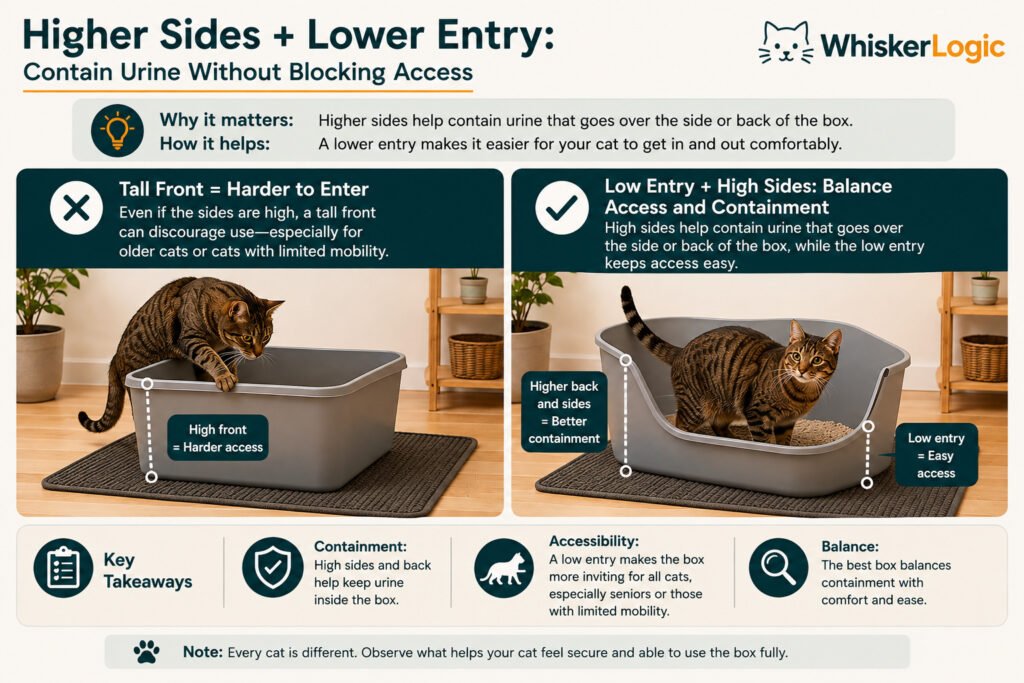 Higher Sides + Lower Entry:
Contain Urine Without Blocking Access

WhiskerLogic

Why it matters: Higher sides help contain urine that goes over the side or back of the box.
How it helps: A lower entry makes it easier for your cat to get in and out comfortably.

Tall Front = Harder to Enter
Even if the sides are high, a tall front can discourage use—especially for older cats or cats with limited mobility.

High front = Harder access

Low Entry + High Sides: Balance Access and Containment
High sides help contain urine that goes over the side or back of the box, while the low entry keeps access easy.

Higher back and sides = Better containment

Low entry = Easy access

Key Takeaways

Containment:
High sides and back help keep urine inside the box.

Accessibility:
A low entry makes the box more inviting for all cats, especially seniors or those with limited mobility.

Balance:
The best box balances containment with comfort and ease.

Note: Every cat is different. Observe what helps your cat feel secure and able to use the box fully.