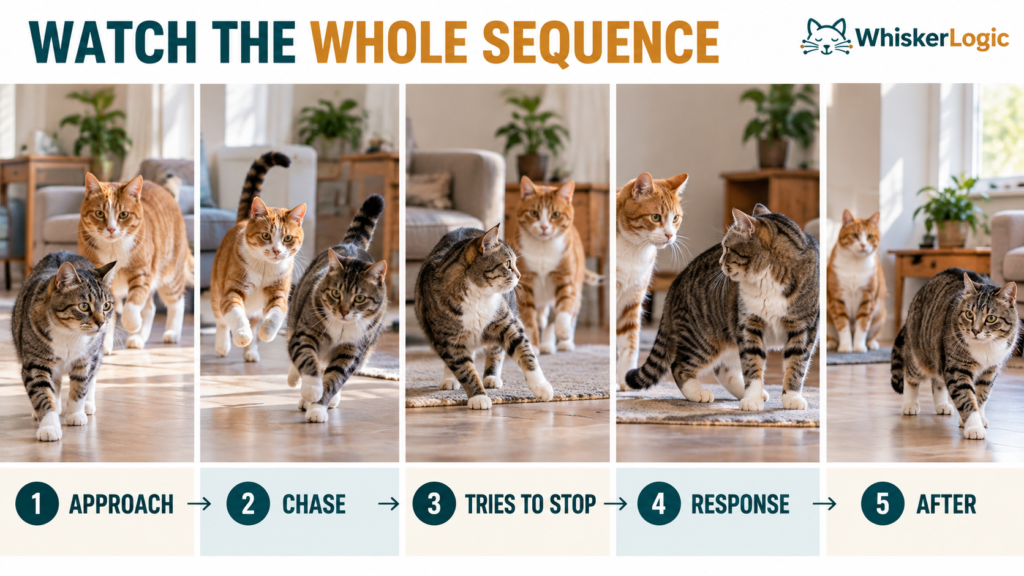 WATCH THE WHOLE SEQUENCE

WhiskerLogic

1 APPROACH → 2 CHASE → 3 TRIES TO STOP → 4 RESPONSE → 5 AFTER